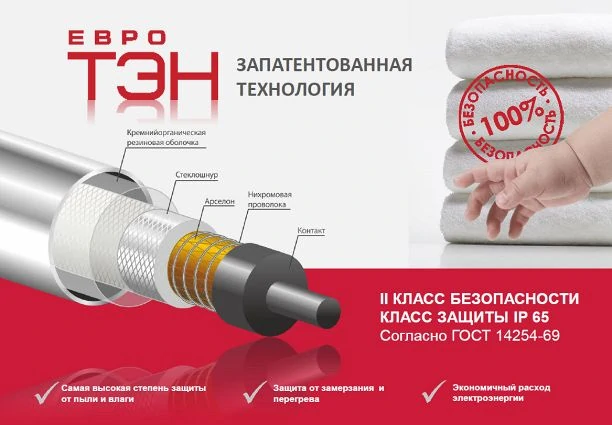 ЕВРО
ТЭН

ЗАПАТЕНТОВАННАЯ ТЕХНОЛОГИЯ

БЕЗОПАСНОСТЬ
100%
БЕЗОПАСНОСТЬ

Кремнийорганическая резиновая оболочка

Стеклошнур

Арселон

Нихромовая проволока

Контакт

II КЛАСС БЕЗОПАСНОСТИ
КЛАСС ЗАЩИТЫ IP 65
Согласно ГОСТ 14254-69

Самая высокая степень защиты от пыли и влаги

Защита от замерзания и перегрева

Экономичный расход электроэнергии