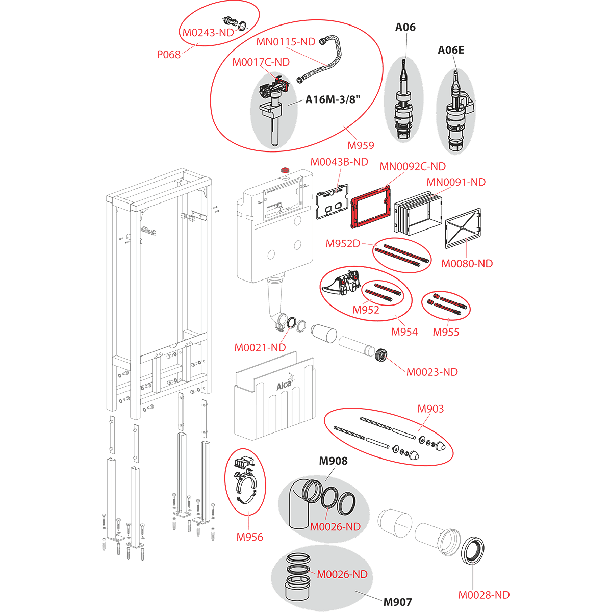 M0243-ND
P068
MN0115-ND
M0017C-ND
A16M-3/8"
M959
A06
A06E
M0043B-ND
MN0092C-ND
MN0091-ND
M952D
M0080-ND
M952
M954
M955
M0021-ND
M0023-ND
Alca
M903
M908
M0026-ND
M956
M0026-ND
M907
M0028-ND